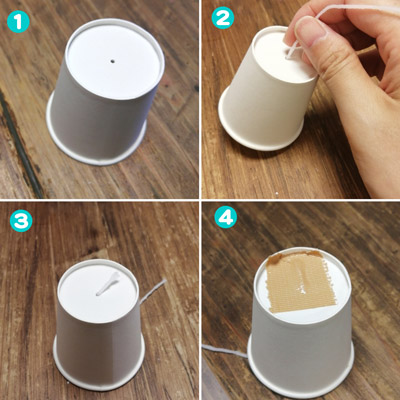 1
2
3
4